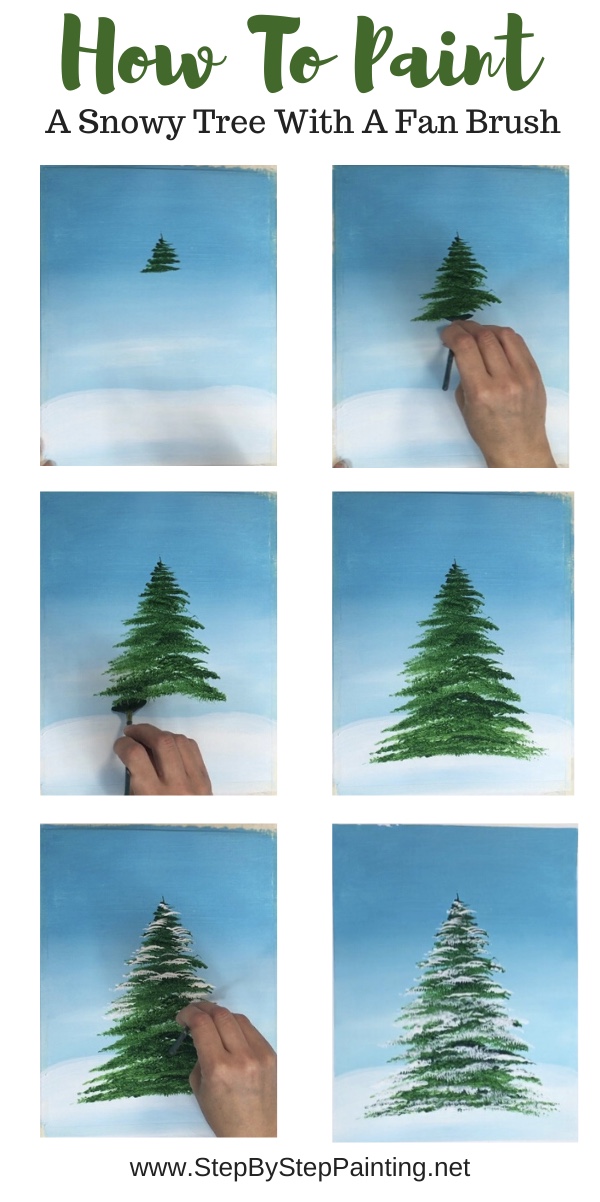 How To Paint

A Snowy Tree With A Fan Brush

www.StepByStepPainting.net